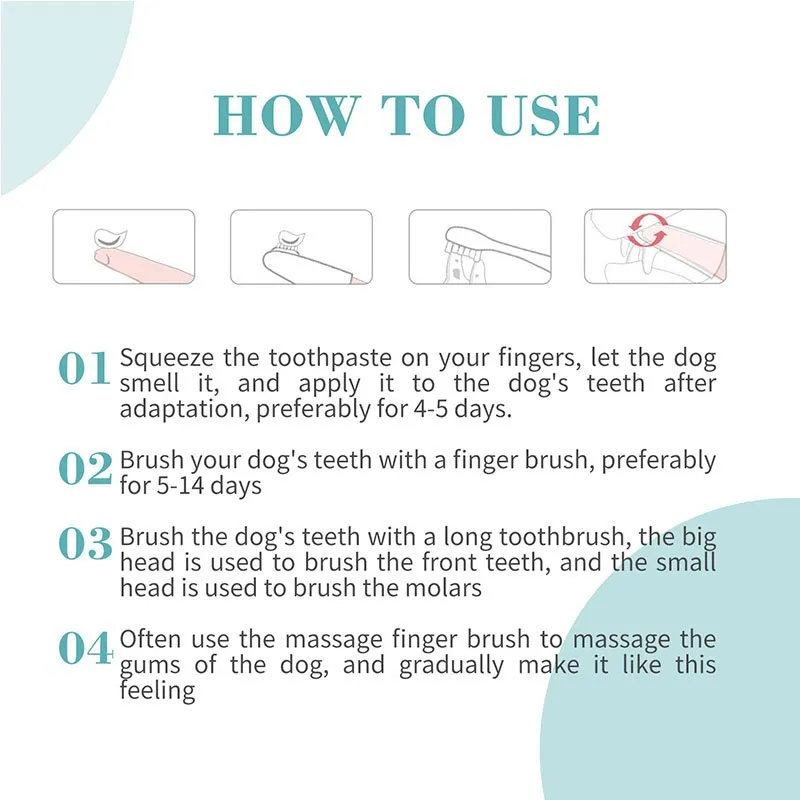 HOW TO USE

01 Squeeze the toothpaste on your fingers, let the dog smell it, and apply it to the dog's teeth after adaptation, preferably for 4-5 days.

02 Brush your dog's teeth with a finger brush, preferably for 5-14 days

03 Brush the dog's teeth with a long toothbrush, the big head is used to brush the front teeth, and the small head is used to brush the molars

04 Often use the massage finger brush to massage the gums of the dog, and gradually make it like this feeling