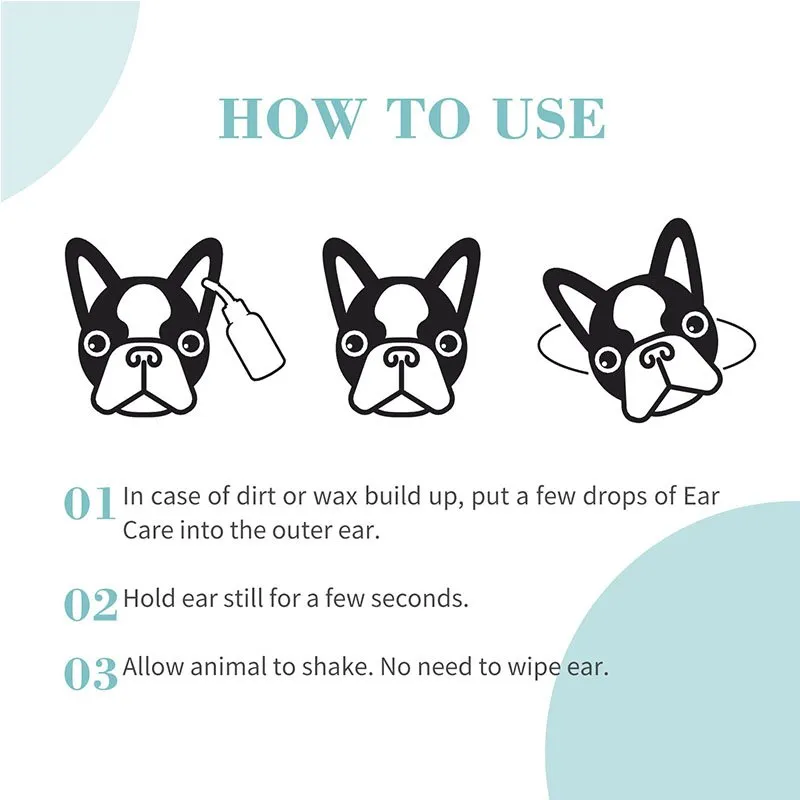 HOW TO USE

01 In case of dirt or wax build up, put a few drops of Ear Care into the outer ear.

02 Hold ear still for a few seconds.

03 Allow animal to shake. No need to wipe ear.