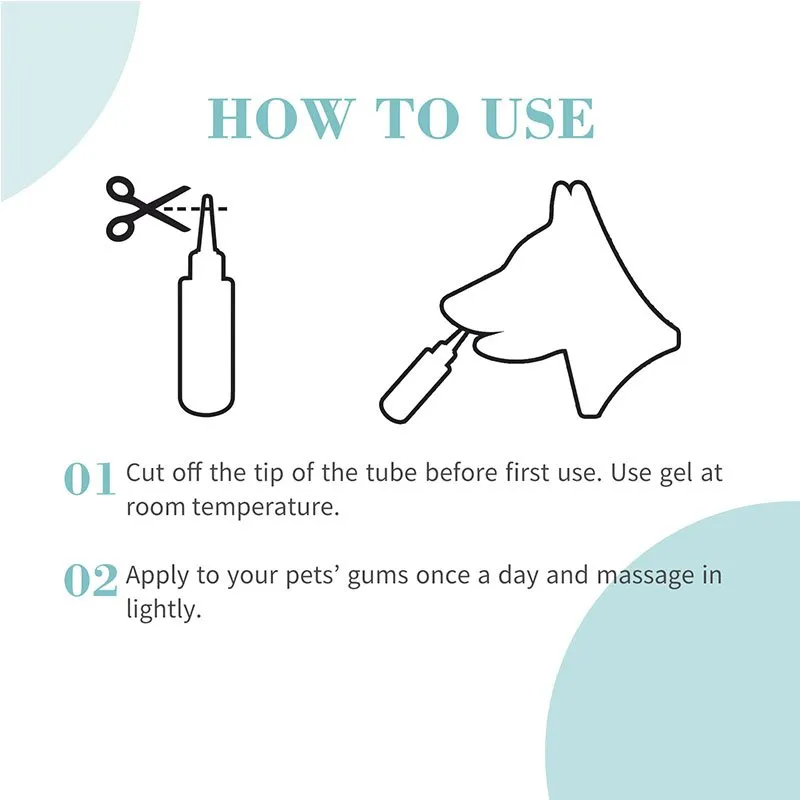 HOW TO USE

01 Cut off the tip of the tube before first use. Use gel at room temperature.

02 Apply to your pets' gums once a day and massage in lightly.